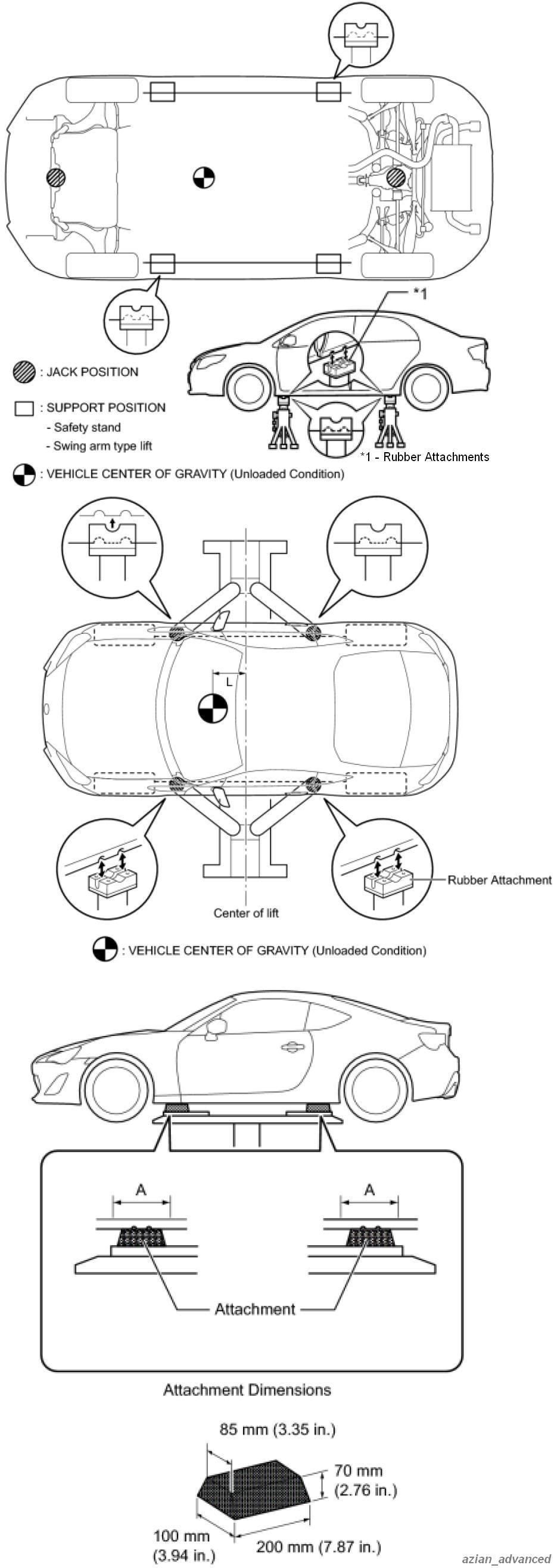 *1

: JACK POSITION

: SUPPORT POSITION
- Safety stand
- Swing arm type lift

*1 - Rubber Attachments

: VEHICLE CENTER OF GRAVITY (Unloaded Condition)

L

Rubber Attachment

Center of lift

: VEHICLE CENTER OF GRAVITY (Unloaded Condition)

A

A

Attachment

Attachment Dimensions

85 mm (3.35 in.)

70 mm (2.76 in.)

100 mm (3.94 in.)

200 mm (7.87 in.)

azian_advanced