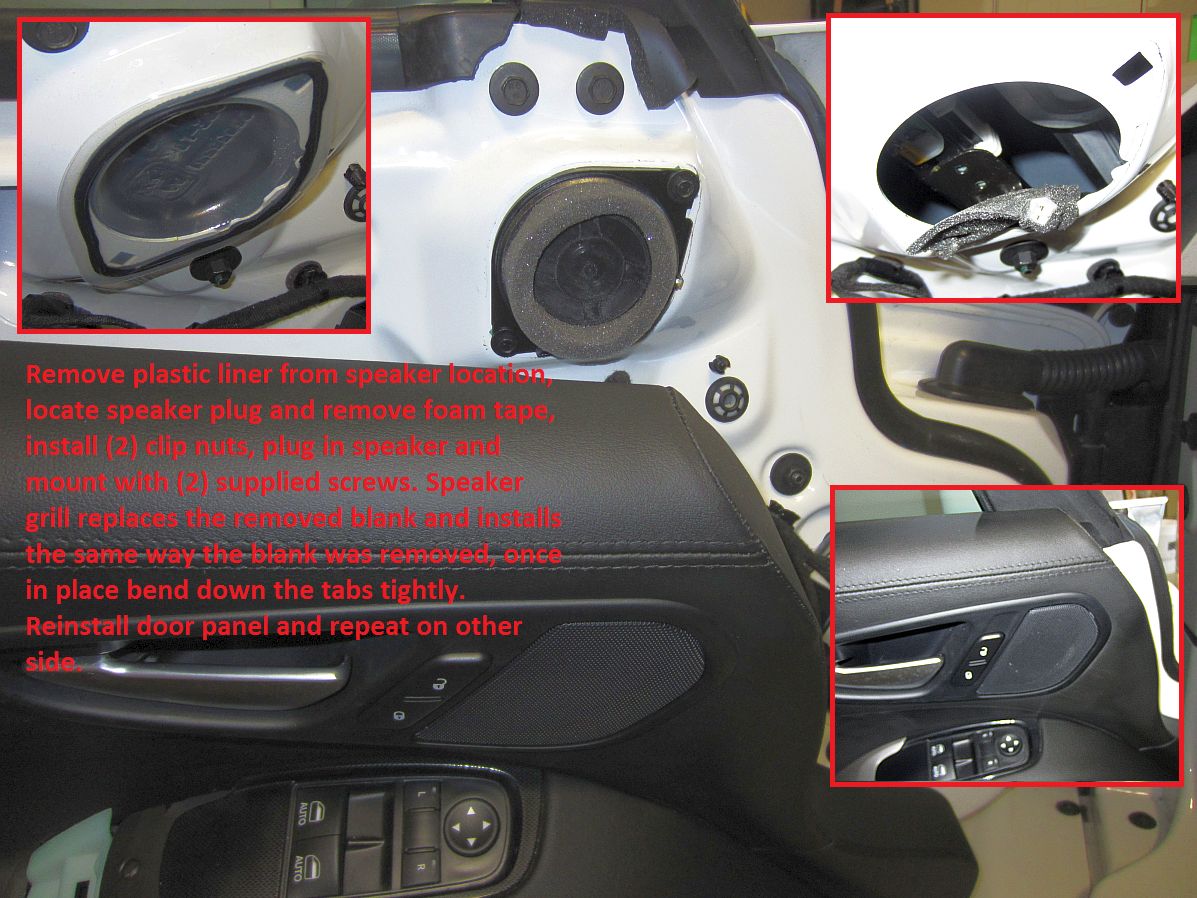 Remove plastic liner from speaker location, locate speaker plug and remove foam tape, install (2) clip nuts, plug in speaker and mount with (2) supplied screws. Speaker grill replaces the removed blank and installs the same way the blank was removed, once in place bend down the tabs tightly. Reinstall door panel and repeat on other side.

AUTO
AUTO
L
R