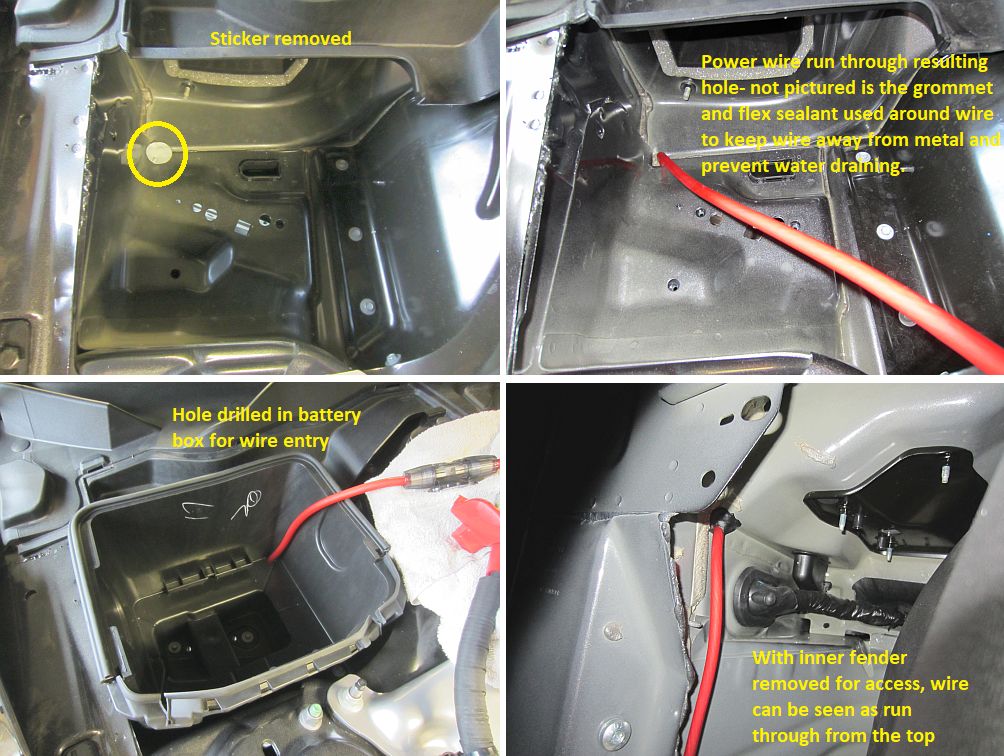 Sticker removed

Power wire run through resulting hole- not pictured is the grommet and flex sealant used around wire to keep wire away from metal and prevent water draining.

Hole drilled in battery box for wire entry

With inner fender removed for access, wire can be seen as run through from the top