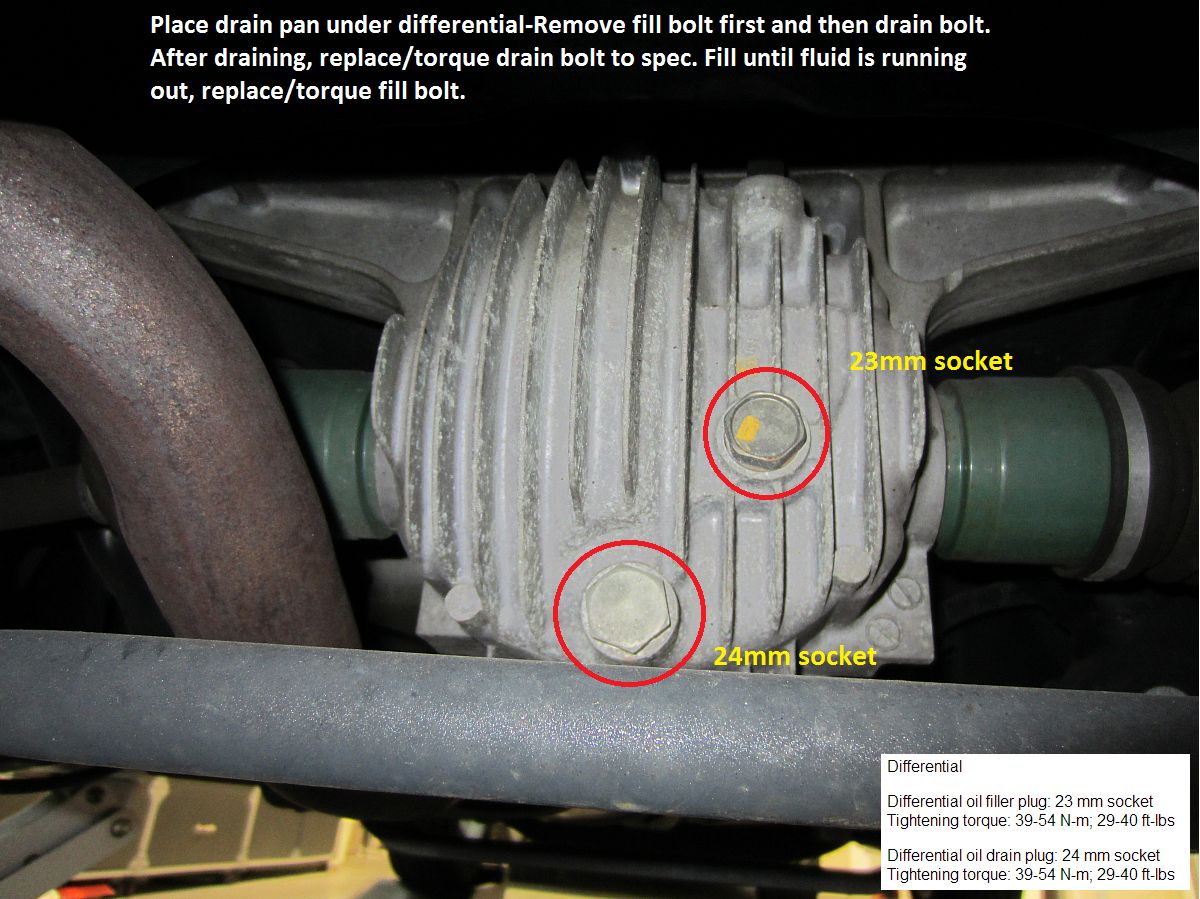 Place drain pan under differential-Remove fill bolt first and then drain bolt. After draining, replace/torque drain bolt to spec. Fill until fluid is running out, replace/torque fill bolt.

23mm socket

24mm socket

Differential

Differential oil filler plug: 23 mm socket
Tightening torque: 39-54 N-m; 29-40 ft-lbs

Differential oil drain plug: 24 mm socket
Tightening torque: 39-54 N-m; 29-40 ft-lbs