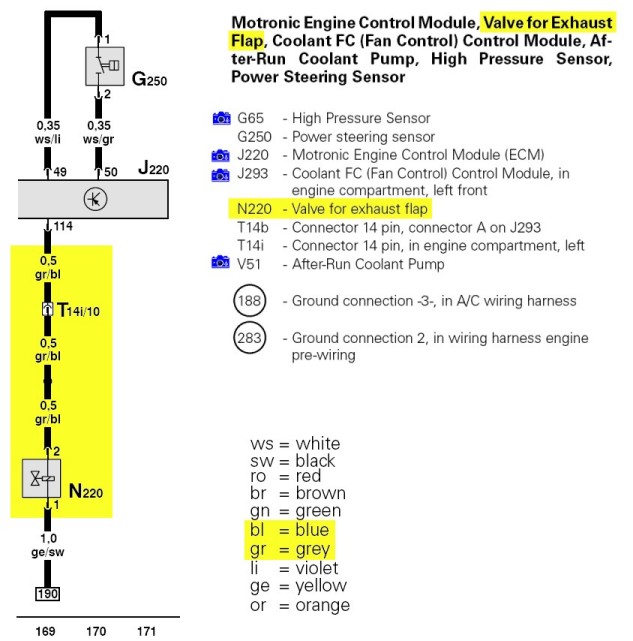 1
G250
2
0,35
ws/li
0,35
ws/gr
49
50
J220
114
0,5
gr/bl
T14i/10
0,5
gr/bl
0,5
gr/bl
2
N220
1
1,0
ge/sw
190
169
170
171

Motronic Engine Control Module, Valve for Exhaust Flap, Coolant FC (Fan Control) Control Module, After-Run Coolant Pump, High Pressure Sensor, Power Steering Sensor

G65 - High Pressure Sensor
G250 - Power steering sensor
J220 - Motronic Engine Control Module (ECM)
J293 - Coolant FC (Fan Control) Control Module, in engine compartment, left front
N220 - Valve for exhaust flap
T14b - Connector 14 pin, connector A on J293
T14i - Connector 14 pin, in engine compartment, left
V51 - After-Run Coolant Pump

188 - Ground connection -3-, in A/C wiring harness

283 - Ground connection 2, in wiring harness engine pre-wiring

ws = white
sw = black
ro = red
br = brown
gn = green
bl = blue
gr = grey
li = violet
ge = yellow
or = orange