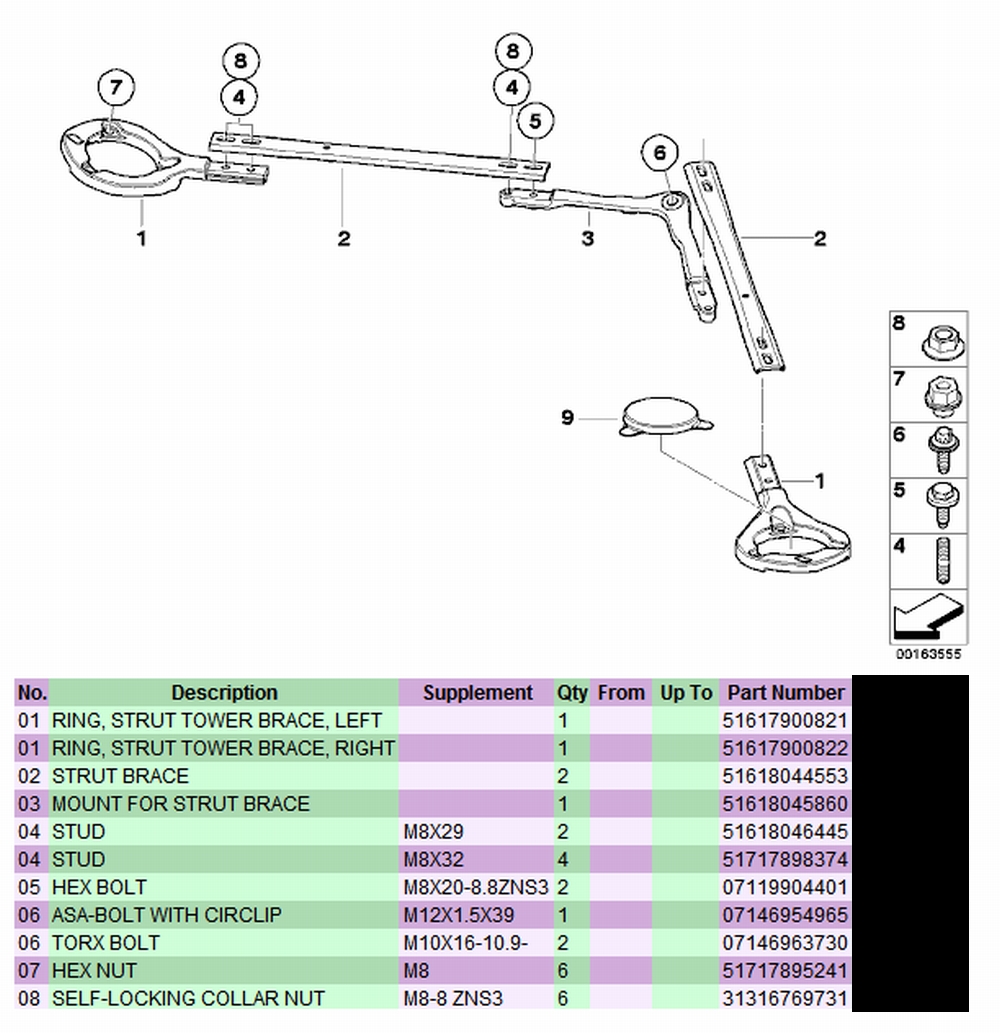 7
8
4
8
4
5
6
1
2
3
2
9
1
8
7
6
5
4
00163555

| No. | Description | Supplement | Qty | From | Up To | Part Number |
|---|---|---|---|---|---|---|
| 01 | RING, STRUT TOWER BRACE, LEFT | | 1 | | | 51617900821 |
| 01 | RING, STRUT TOWER BRACE, RIGHT | | 1 | | | 51617900822 |
| 02 | STRUT BRACE | | 2 | | | 51618044553 |
| 03 | MOUNT FOR STRUT BRACE | | 1 | | | 51618045860 |
| 04 | STUD | M8X29 | 2 | | | 51618046445 |
| 04 | STUD | M8X32 | 4 | | | 51717898374 |
| 05 | HEX BOLT | M8X20-8.8ZNS3 | 2 | | | 07119904401 |
| 06 | ASA-BOLT WITH CIRCLIP | M12X1.5X39 | 1 | | | 07146954965 |
| 06 | TORX BOLT | M10X16-10.9- | 2 | | | 07146963730 |
| 07 | HEX NUT | M8 | 6 | | | 51717895241 |
| 08 | SELF-LOCKING COLLAR NUT | M8-8 ZNS3 | 6 | | | 31316769731 |