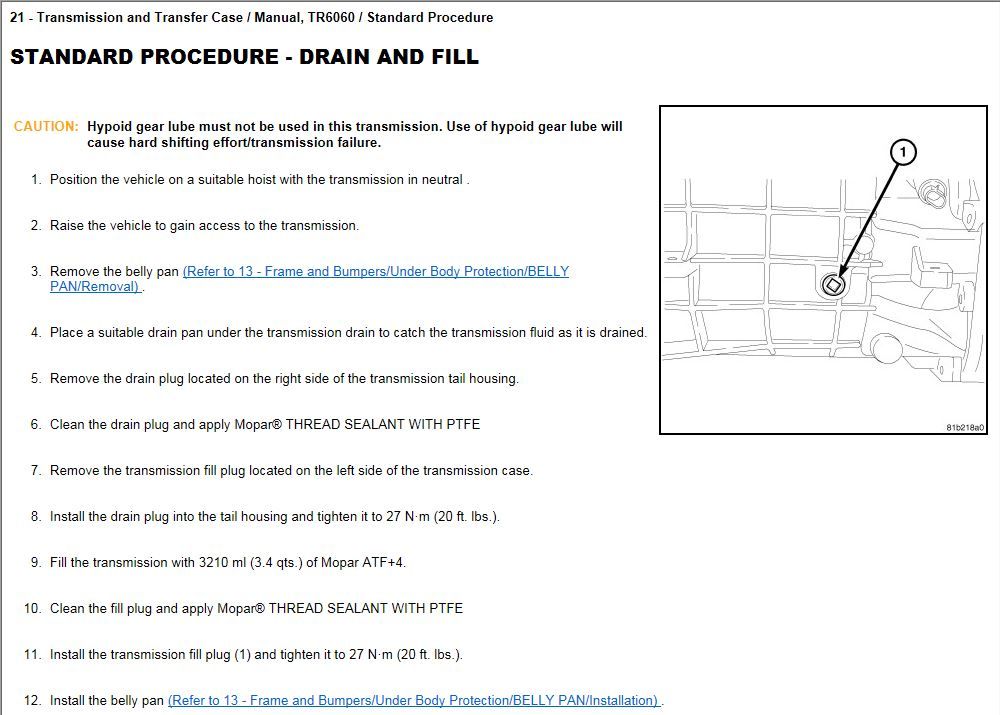 21 - Transmission and Transfer Case / Manual, TR6060 / Standard Procedure

STANDARD PROCEDURE - DRAIN AND FILL

CAUTION: Hypoid gear lube must not be used in this transmission. Use of hypoid gear lube will cause hard shifting effort/transmission failure.

1. Position the vehicle on a suitable hoist with the transmission in neutral .

2. Raise the vehicle to gain access to the transmission.

3. Remove the belly pan (Refer to 13 - Frame and Bumpers/Under Body Protection/BELLY PAN/Removal) .

4. Place a suitable drain pan under the transmission drain to catch the transmission fluid as it is drained.

5. Remove the drain plug located on the right side of the transmission tail housing.

6. Clean the drain plug and apply Mopar® THREAD SEALANT WITH PTFE

7. Remove the transmission fill plug located on the left side of the transmission case.

8. Install the drain plug into the tail housing and tighten it to 27 N·m (20 ft. lbs.).

9. Fill the transmission with 3210 ml (3.4 qts.) of Mopar ATF+4.

10. Clean the fill plug and apply Mopar® THREAD SEALANT WITH PTFE

11. Install the transmission fill plug (1) and tighten it to 27 N·m (20 ft. lbs.).

12. Install the belly pan (Refer to 13 - Frame and Bumpers/Under Body Protection/BELLY PAN/Installation) .

1

81b218a0