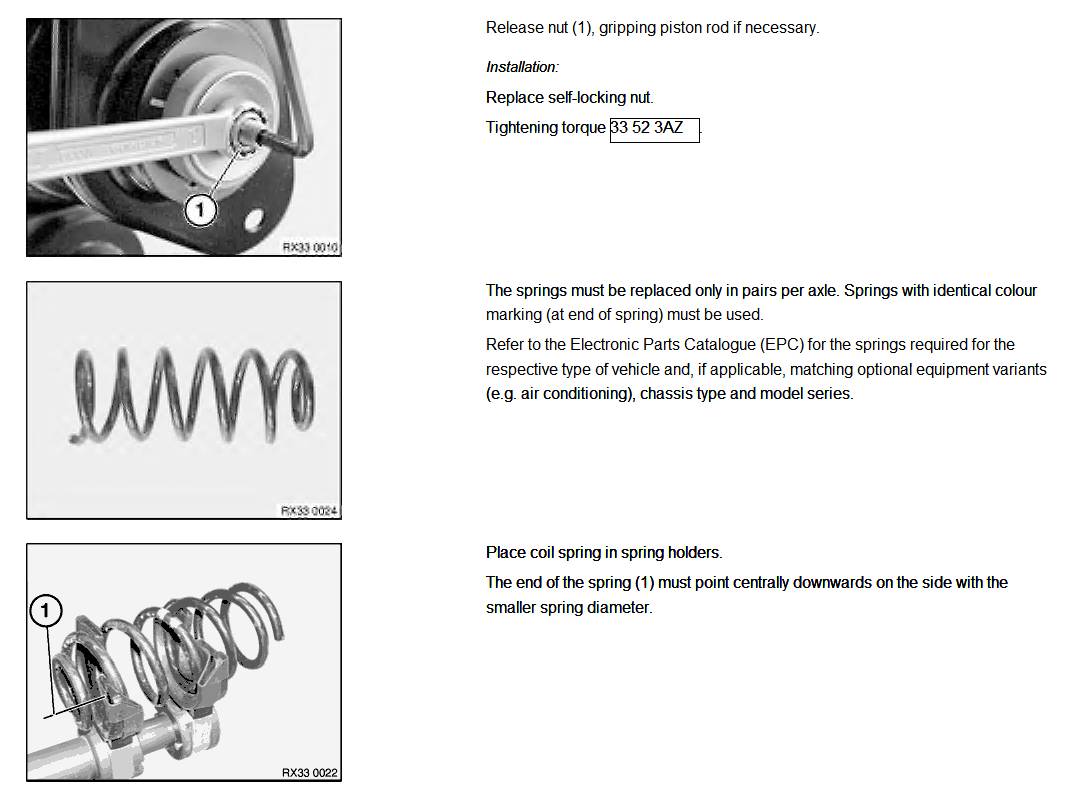 1

RX33 0010

Release nut (1), gripping piston rod if necessary.

Installation:

Replace self-locking nut.

Tightening torque 33 52 3AZ .

RX33 0024

The springs must be replaced only in pairs per axle. Springs with identical colour marking (at end of spring) must be used.

Refer to the Electronic Parts Catalogue (EPC) for the springs required for the respective type of vehicle and, if applicable, matching optional equipment variants (e.g. air conditioning), chassis type and model series.

1

RX33 0022

Place coil spring in spring holders.

The end of the spring (1) must point centrally downwards on the side with the smaller spring diameter.