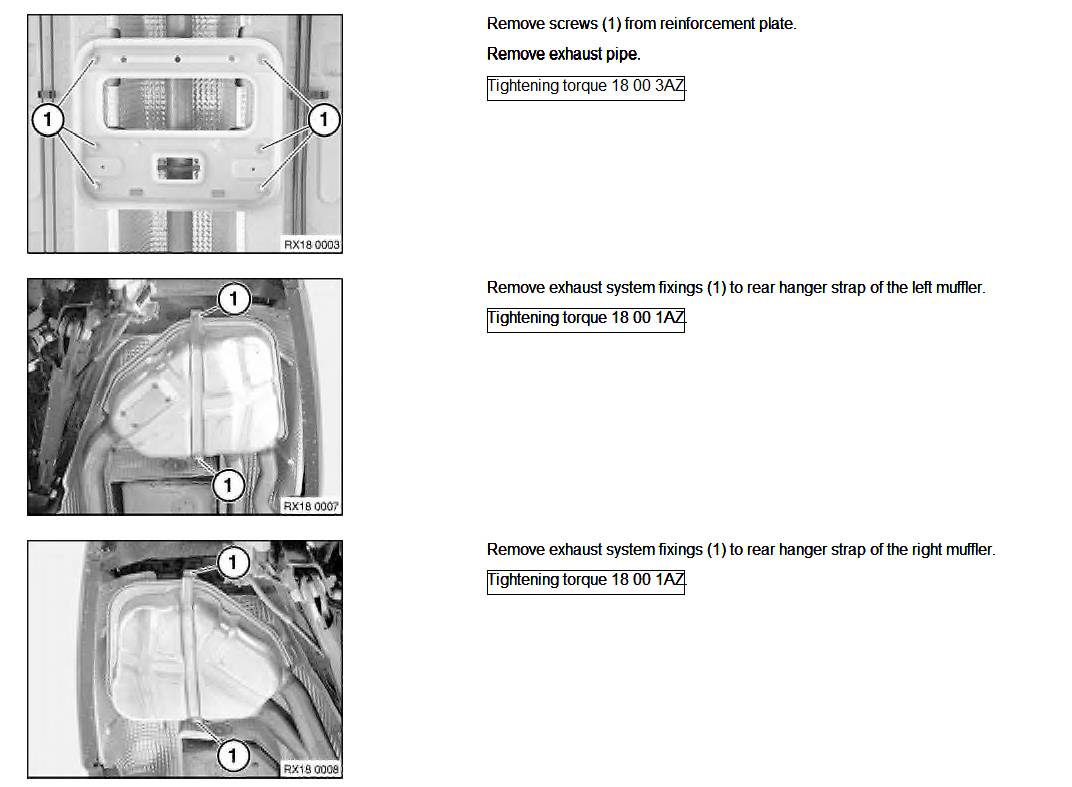 1
1
RX18 0003

Remove screws (1) from reinforcement plate.

Remove exhaust pipe.

Tightening torque 18 00 3AZ.

1
1
RX18 0007

Remove exhaust system fixings (1) to rear hanger strap of the left muffler.

Tightening torque 18 00 1AZ.

1
1
RX18 0008

Remove exhaust system fixings (1) to rear hanger strap of the right muffler.

Tightening torque 18 00 1AZ.