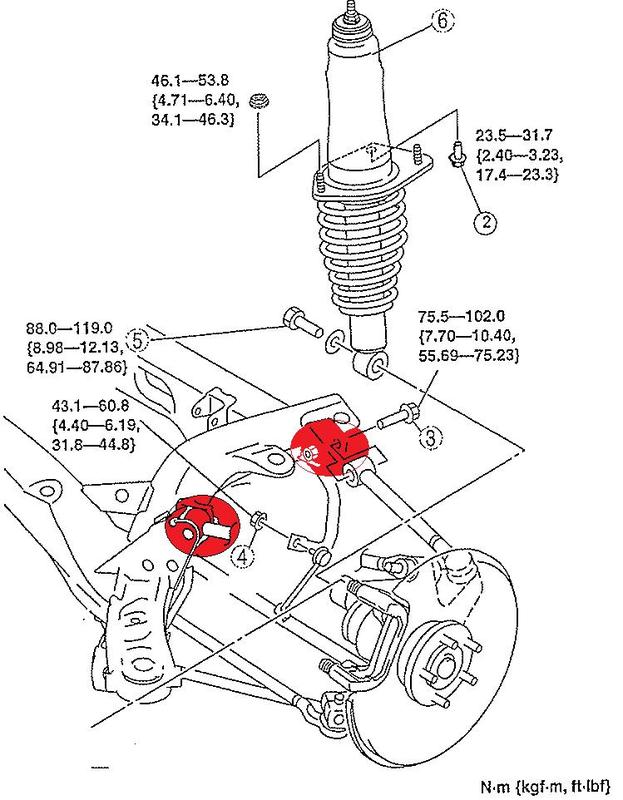 6

46.1—53.8
{4.71—6.40,
34.1—46.3}

23.5—31.7
{2.40—3.23,
17.4—23.3}

2

88.0—119.0
{8.98—12.13,
64.91—87.86}

5

75.5—102.0
{7.70—10.40,
55.69—75.23}

43.1—60.8
{4.40—6.19,
31.8—44.8}

3

4

N·m {kgf·m, ft·lbf}