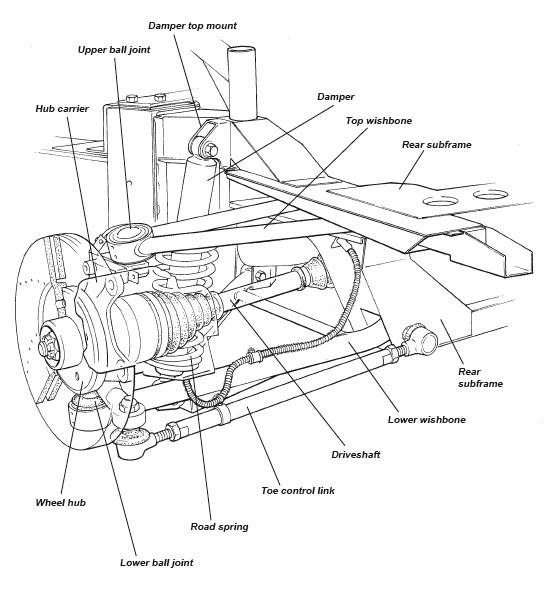 Damper top mount

Upper ball joint

Damper

Hub carrier

Top wishbone

Rear subframe

Rear subframe

Lower wishbone

Driveshaft

Toe control link

Wheel hub

Road spring

Lower ball joint