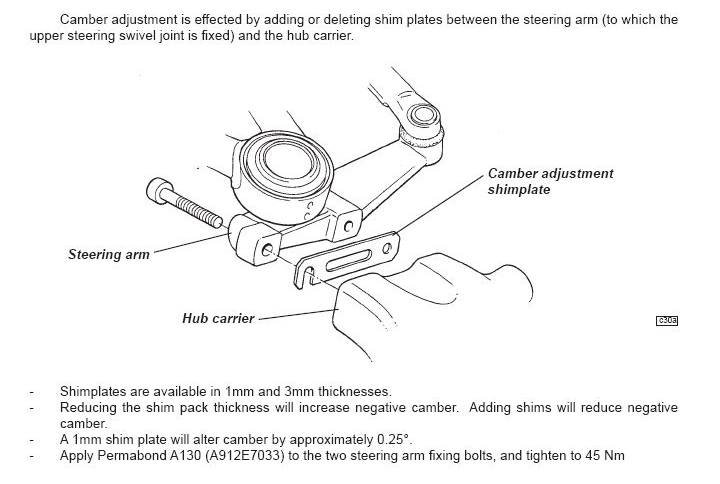 Camber adjustment is effected by adding or deleting shim plates between the steering arm (to which the upper steering swivel joint is fixed) and the hub carrier.

Camber adjustment shimplate

Steering arm

Hub carrier

c30a

- Shimplates are available in 1mm and 3mm thicknesses.
- Reducing the shim pack thickness will increase negative camber. Adding shims will reduce negative camber.
- A 1mm shim plate will alter camber by approximately 0.25°.
- Apply Permabond A130 (A912E7033) to the two steering arm fixing bolts, and tighten to 45 Nm