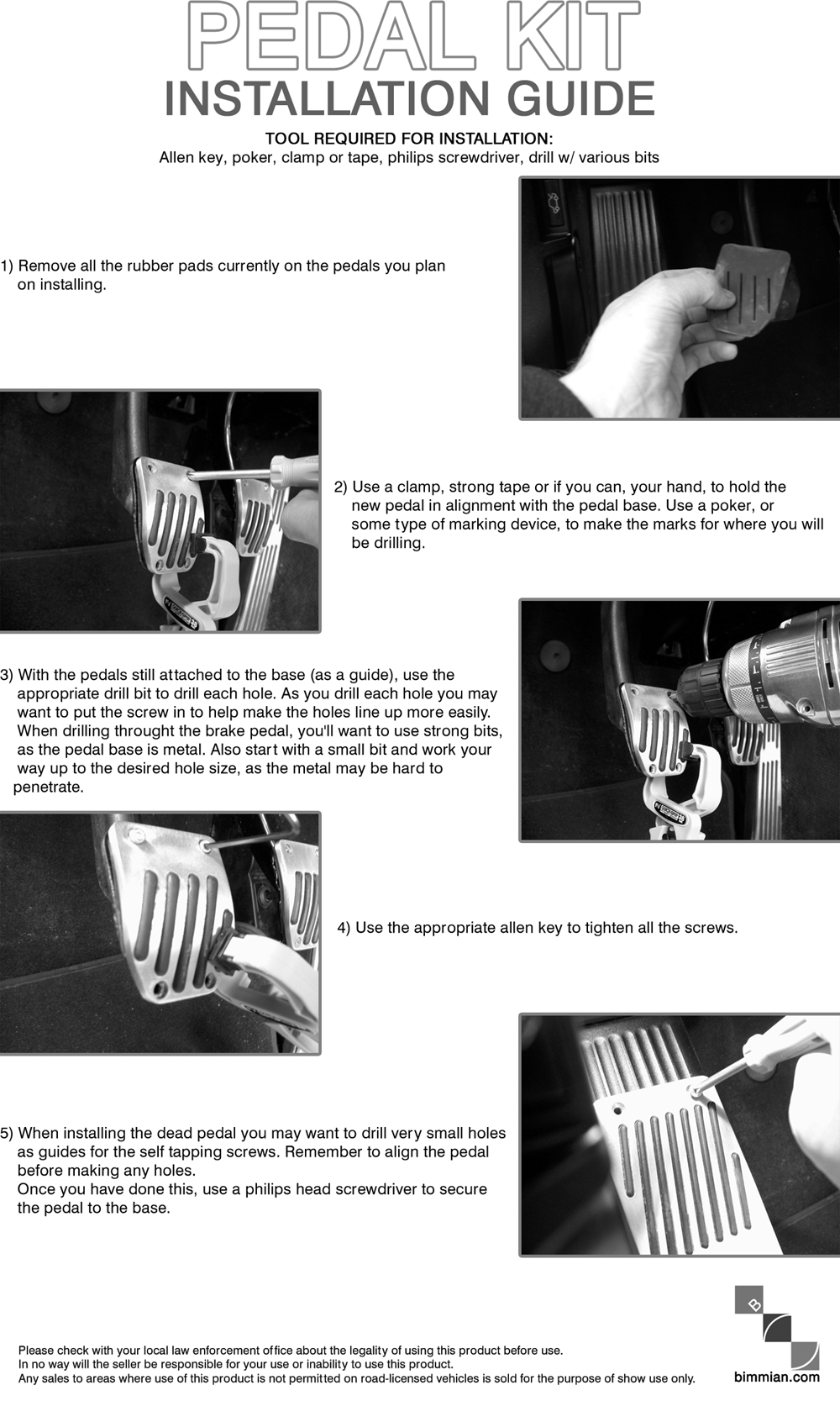 PEDAL KIT
INSTALLATION GUIDE

TOOL REQUIRED FOR INSTALLATION:
Allen key, poker, clamp or tape, philips screwdriver, drill w/ various bits

1) Remove all the rubber pads currently on the pedals you plan on installing.

2) Use a clamp, strong tape or if you can, your hand, to hold the new pedal in alignment with the pedal base. Use a poker, or some type of marking device, to make the marks for where you will be drilling.

3) With the pedals still attached to the base (as a guide), use the appropriate drill bit to drill each hole. As you drill each hole you may want to put the screw in to help make the holes line up more easily. When drilling throught the brake pedal, you'll want to use strong bits, as the pedal base is metal. Also start with a small bit and work your way up to the desired hole size, as the metal may be hard to penetrate.

4) Use the appropriate allen key to tighten all the screws.

5) When installing the dead pedal you may want to drill very small holes as guides for the self tapping screws. Remember to align the pedal before making any holes.
Once you have done this, use a philips head screwdriver to secure the pedal to the base.

Please check with your local law enforcement office about the legality of using this product before use.
In no way will the seller be responsible for your use or inability to use this product.
Any sales to areas where use of this product is not permitted on road-licensed vehicles is sold for the purpose of show use only.

B
bimmian.com