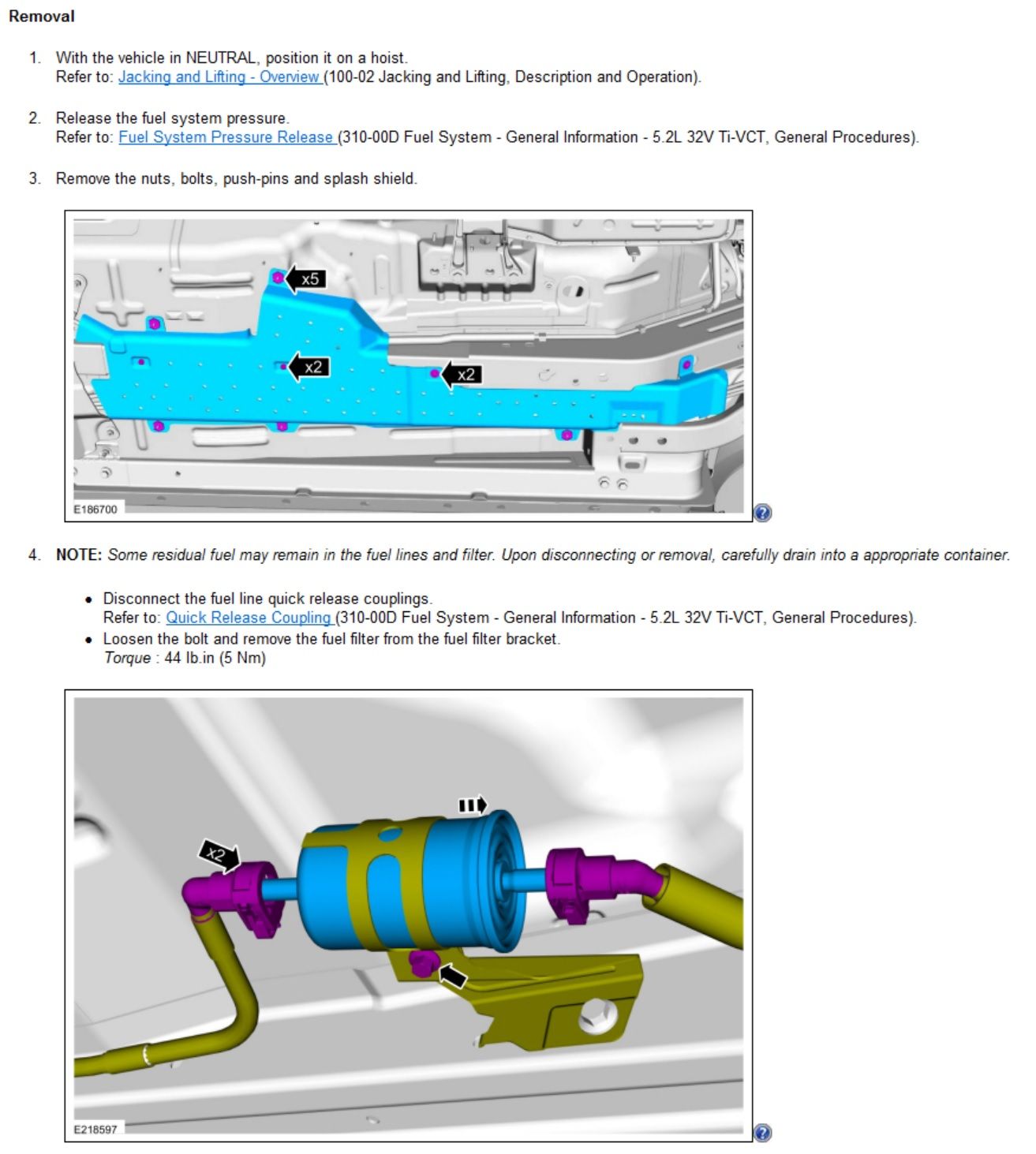 Removal

1. With the vehicle in NEUTRAL, position it on a hoist.
Refer to: Jacking and Lifting - Overview (100-02 Jacking and Lifting, Description and Operation).

2. Release the fuel system pressure.
Refer to: Fuel System Pressure Release (310-00D Fuel System - General Information - 5.2L 32V Ti-VCT, General Procedures).

3. Remove the nuts, bolts, push-pins and splash shield.

x5
x2
x2
E186700

4. NOTE: Some residual fuel may remain in the fuel lines and filter. Upon disconnecting or removal, carefully drain into a appropriate container.

• Disconnect the fuel line quick release couplings.
Refer to: Quick Release Coupling (310-00D Fuel System - General Information - 5.2L 32V Ti-VCT, General Procedures).
• Loosen the bolt and remove the fuel filter from the fuel filter bracket.
Torque : 44 lb.in (5 Nm)

x2
E218597